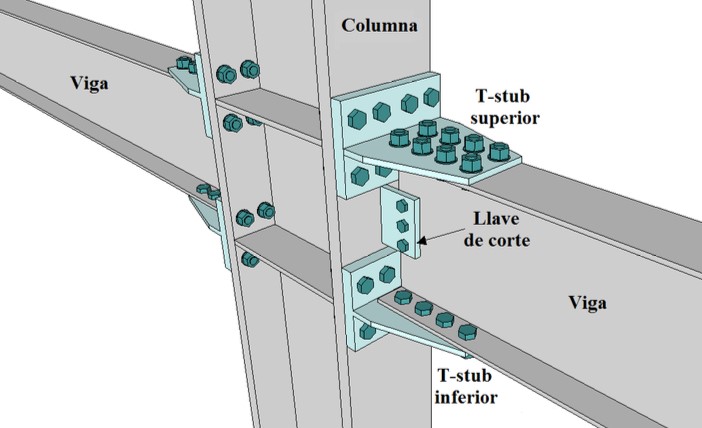 Columna

Viga

T-stub superior

Llave de corte

Viga

T-stub inferior